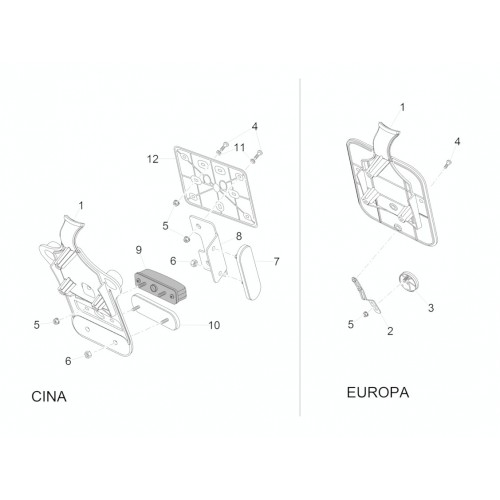 4
11
12
1
5
8
9
6
7
5
10
6
CINA

1
4
3
5
2
EUROPA